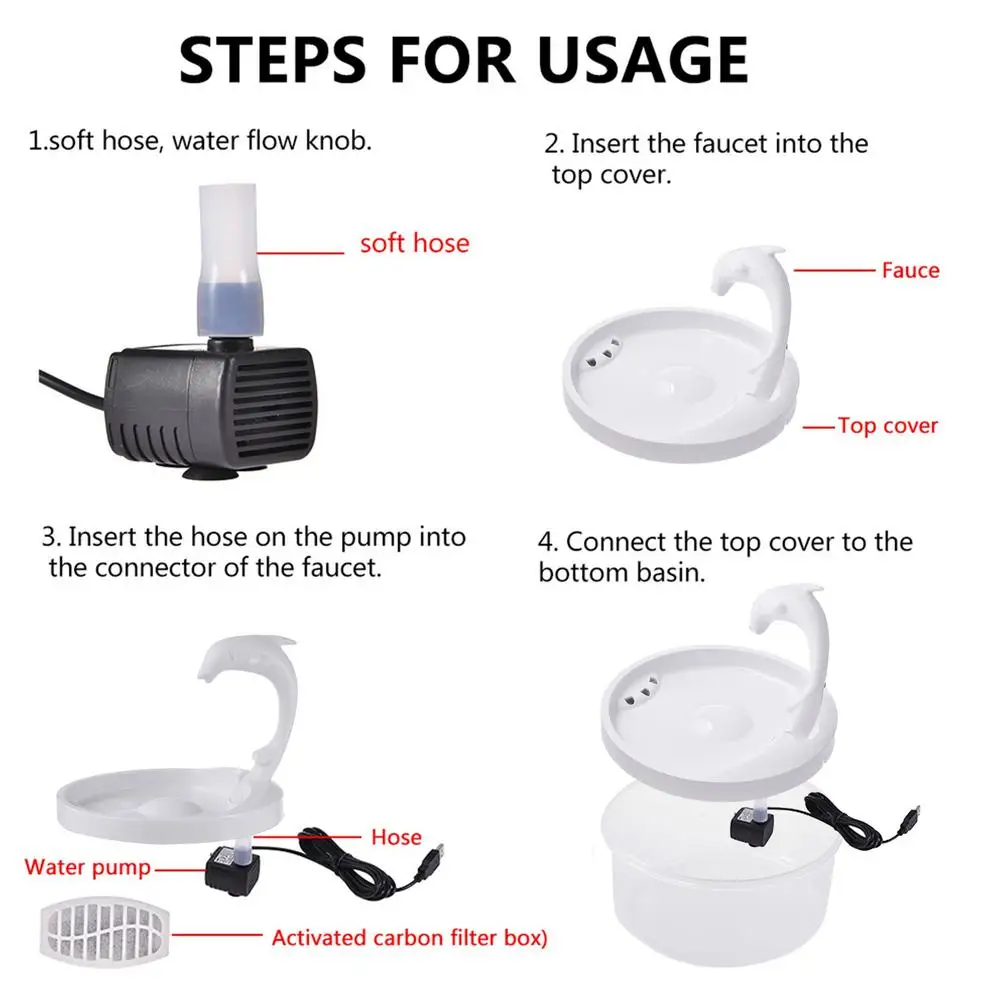 STEPS FOR USAGE

1.soft hose, water flow knob.

soft hose

2. Insert the faucet into the top cover.

Fauce

Top cover

3. Insert the hose on the pump into the connector of the faucet.

Hose

Water pump

Activated carbon filter box)

4. Connect the top cover to the bottom basin.