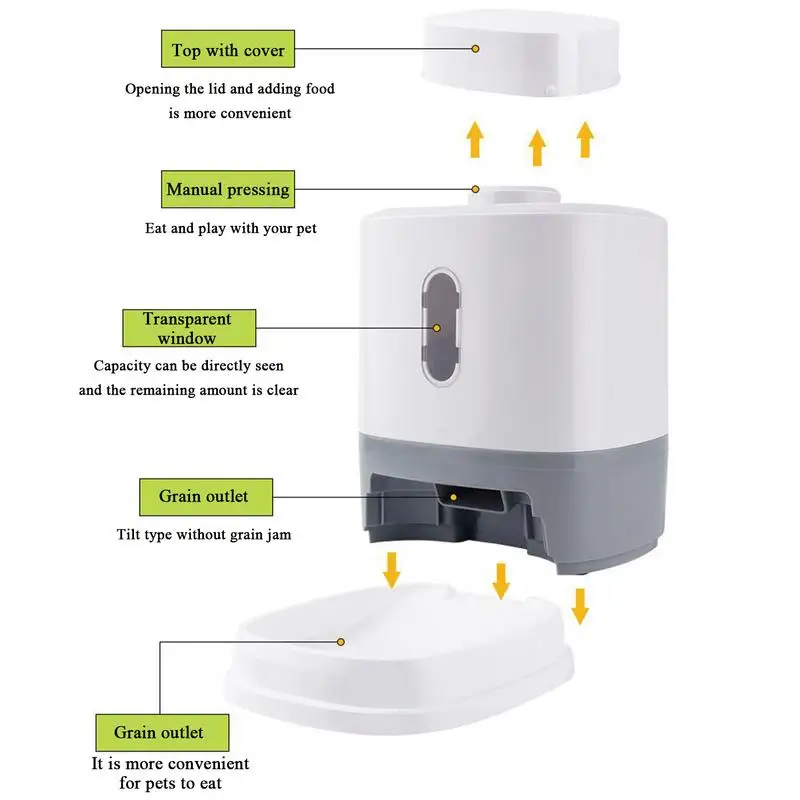 Top with cover

Opening the lid and adding food is more convenient

Manual pressing

Eat and play with your pet

Transparent window

Capacity can be directly seen and the remaining amount is clear

Grain outlet

Tilt type without grain jam

Grain outlet

It is more convenient for pets to eat